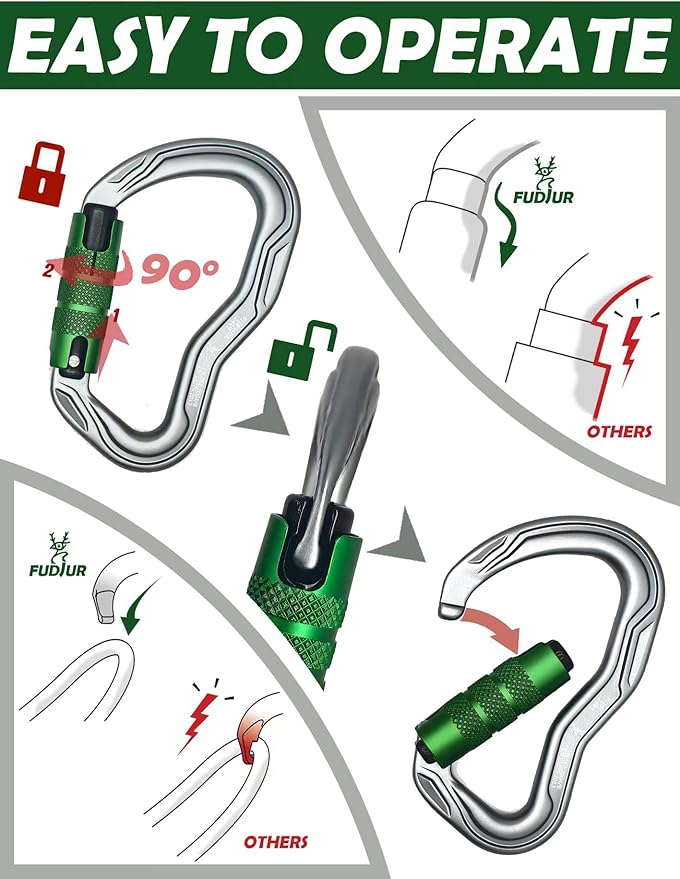 EASY TO OPERATE

2

90°

1

FUDJUR

OTHERS

FUDJUR

OTHERS